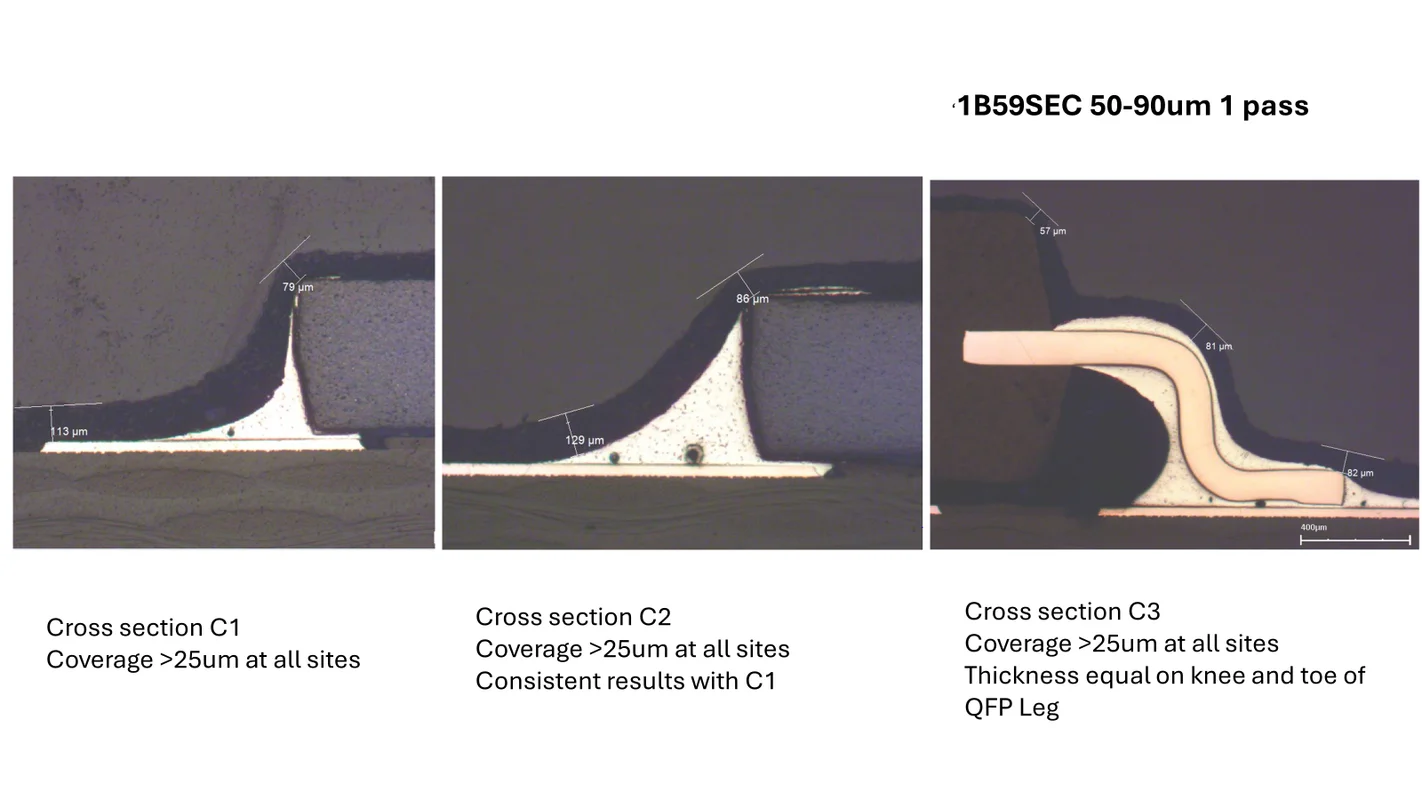 1B59SEC 50-90um 1 pass

79 µm

113 µm

86 µm

129 µm

57 µm

81 µm

82 µm

400µm

Cross section C1
Coverage >25um at all sites

Cross section C2
Coverage >25um at all sites
Consistent results with C1

Cross section C3
Coverage >25um at all sites
Thickness equal on knee and toe of QFP Leg